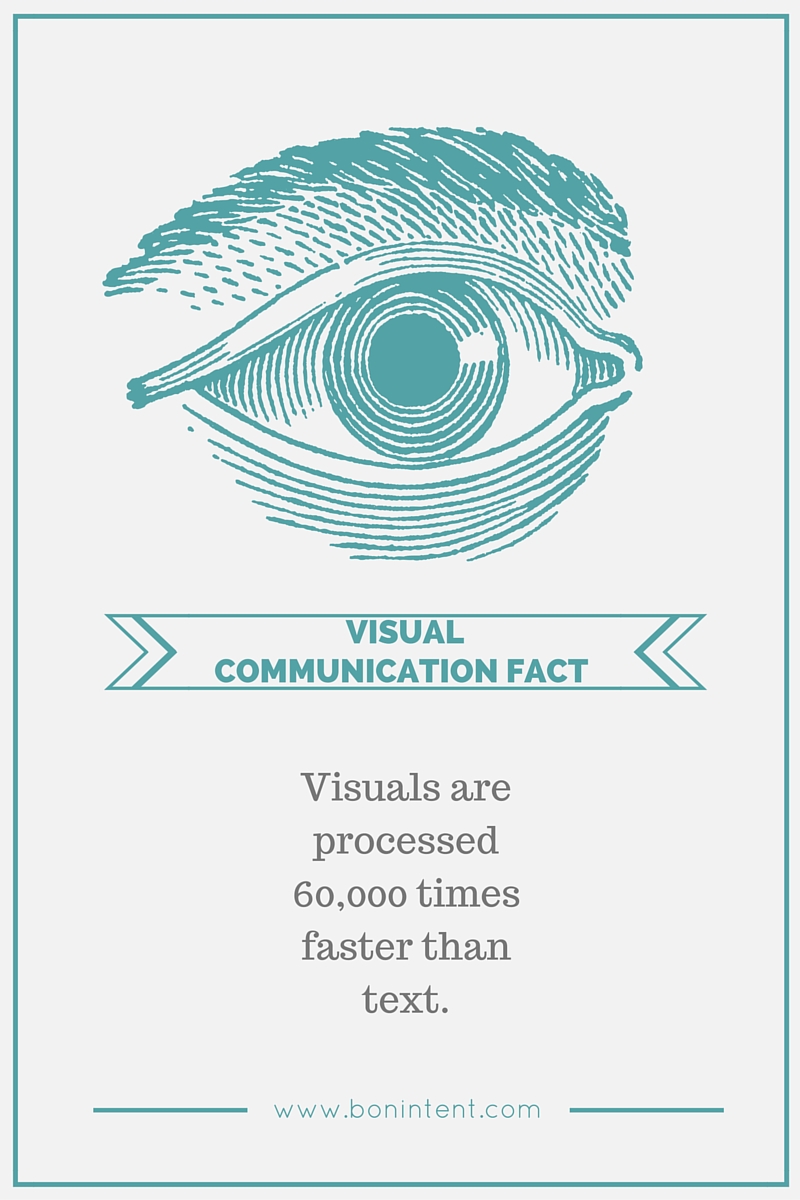 VISUAL
COMMUNICATION FACT

Visuals are processed 60,000 times faster than text.

www.bonintent.com